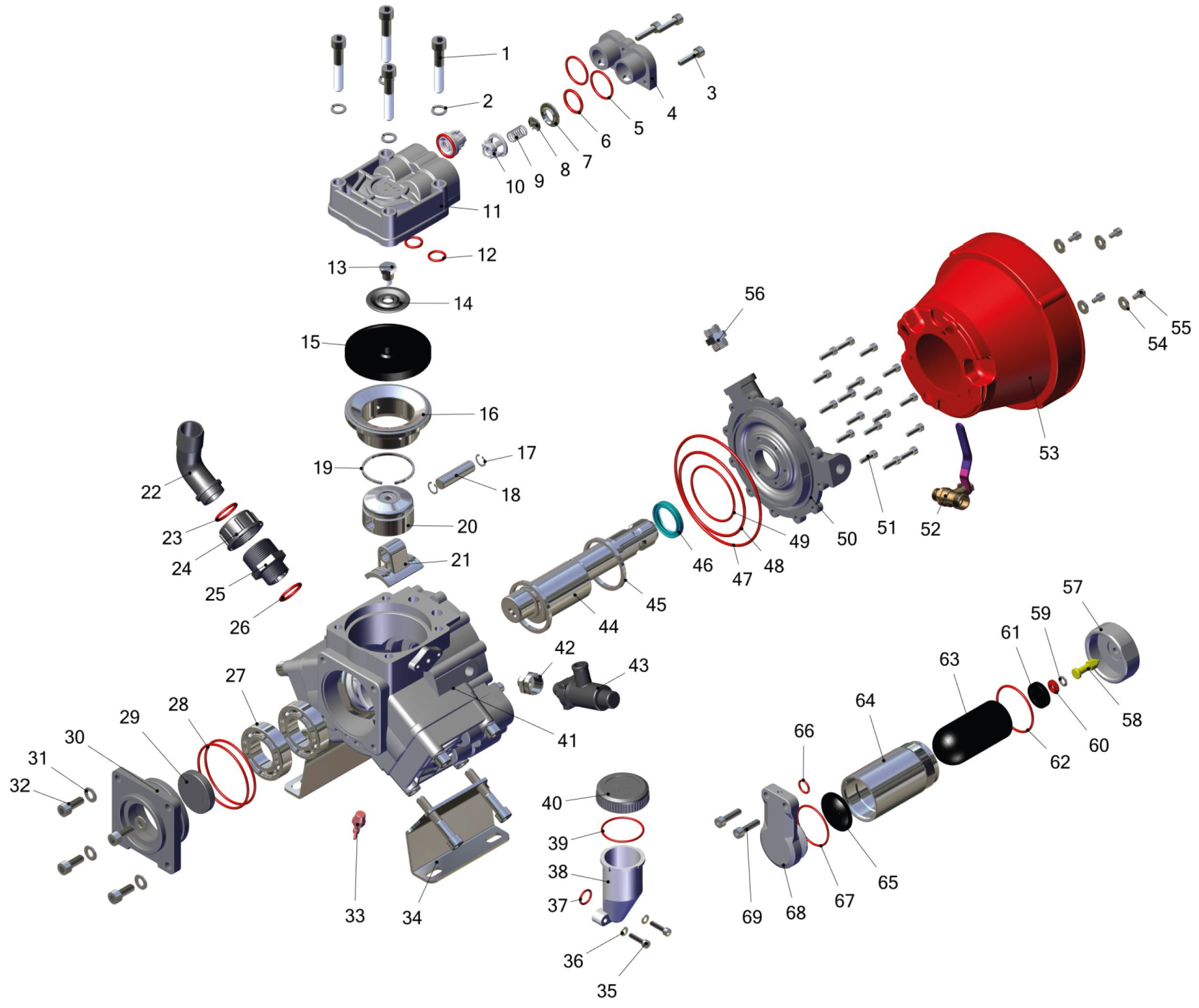 1
2
3
4
5
6
7
8
9
10
11
12
13
14
15
16
17
18
19
20
21
22
23
24
25
26
27
28
29
30
31
32
33
34
35
36
37
38
39
40
41
42
43
44
45
46
47
48
49
50
51
52
53
54
55
56
57
58
59
60
61
62
63
64
65
66
67
68
69