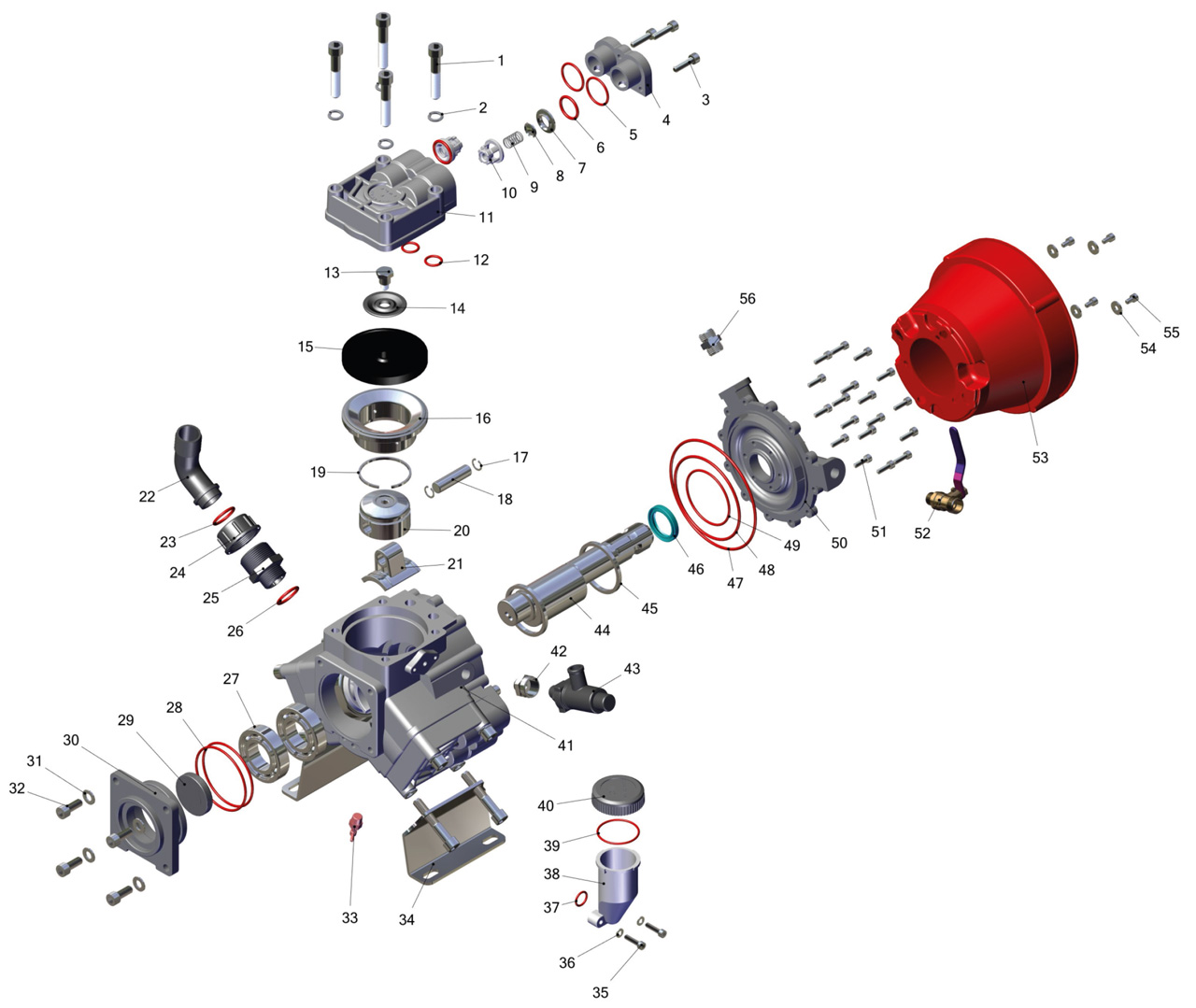 1
2
3
4
5
6
7
8
9
10
11
12
13
14
15
16
17
18
19
20
21
22
23
24
25
26
27
28
29
30
31
32
33
34
35
36
37
38
39
40
41
42
43
44
45
46
47
48
49
50
51
52
53
54
55
56